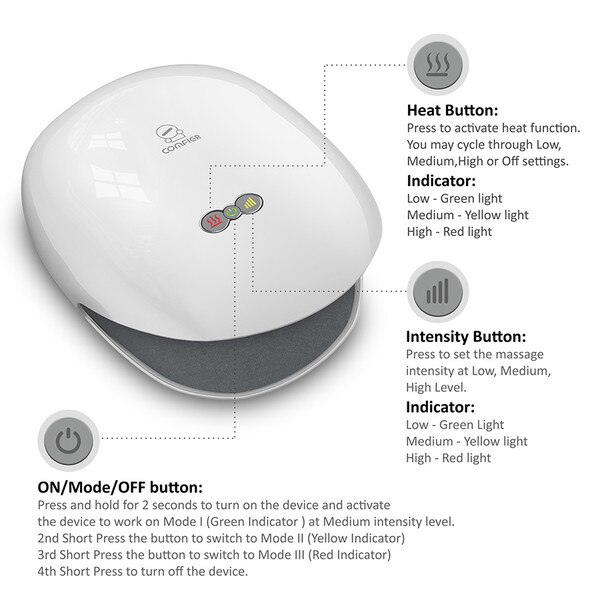 COMFIER

Heat Button:
Press to activate heat function. You may cycle through Low, Medium,High or Off settings.

Indicator:
Low - Green light
Medium - Yellow light
High - Red light

Intensity Button:
Press to set the massage intensity at Low, Medium, High Level.

Indicator:
Low - Green Light
Medium - Yellow light
High - Red light

ON/Mode/OFF button:
Press and hold for 2 seconds to turn on the device and activate the device to work on Mode I (Green Indicator ) at Medium intensity level.
2nd Short Press the button to switch to Mode II (Yellow Indicator)
3rd Short Press the button to switch to Mode III (Red Indicator)
4th Short Press to turn off the device.